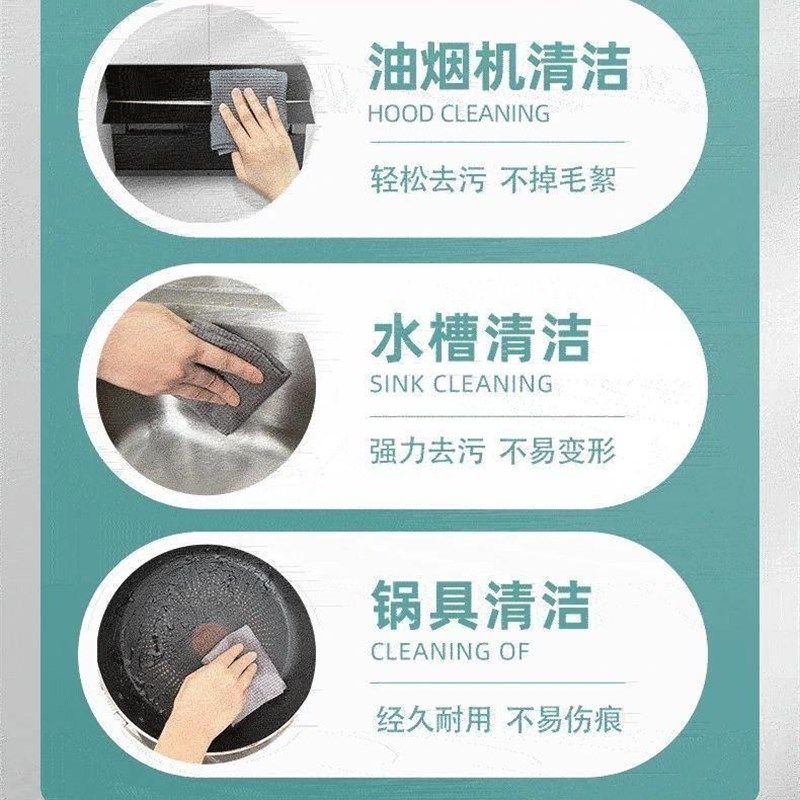 油烟机清洁
HOOD CLEANING
轻松去污 不掉毛絮

水槽清洁
SINK CLEANING
强力去污 不易变形

锅具清洁
CLEANING OF
经久耐用 不易伤痕