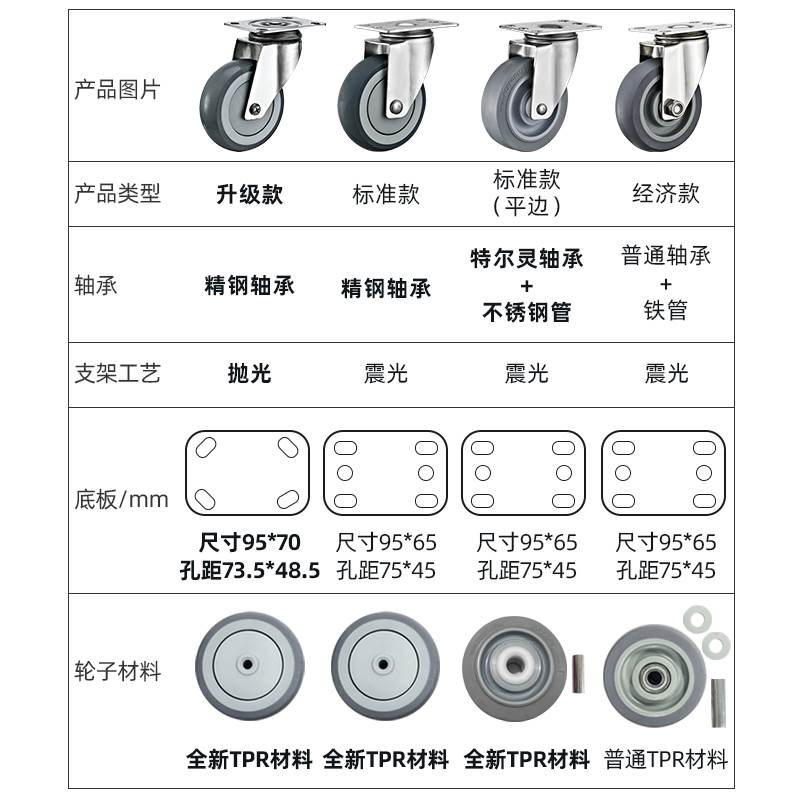 | 产品图片 | | | | |
|---|---|---|---|---|
| 产品类型 | 升级款 | 标准款 | 标准款（平边） | 经济款 |
| 轴承 | 精钢轴承 | 精钢轴承 | 特尔灵轴承 + 不锈钢管 | 普通轴承 + 铁管 |
| 支架工艺 | 抛光 | 震光 | 震光 | 震光 |
| 底板/mm | 尺寸95\*70 孔距73.5\*48.5 | 尺寸95\*65 孔距75\*45 | 尺寸95\*65 孔距75\*45 | 尺寸95\*65 孔距75\*45 |
| 轮子材料 | 全新TPR材料 | 全新TPR材料 | 全新TPR材料 | 普通TPR材料 |