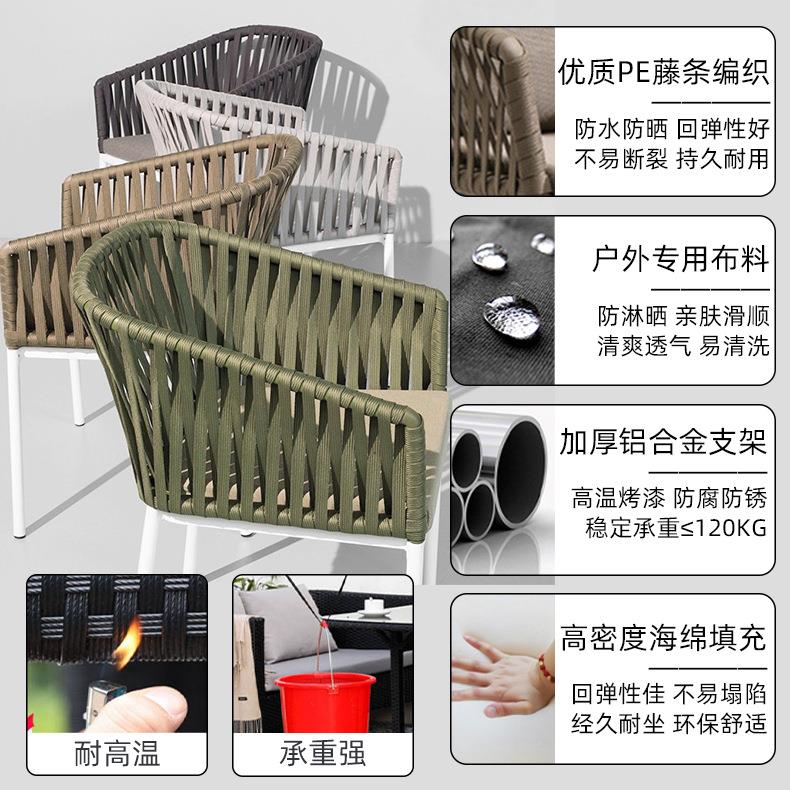 优质PE藤条编织

防水防晒 回弹性好
不易断裂 持久耐用

户外专用布料

防淋晒 亲肤滑顺
清爽透气 易清洗

加厚铝合金支架

高温烤漆 防腐防锈
稳定承重≤120KG

高密度海绵填充

回弹性佳 不易塌陷
经久耐坐 环保舒适

耐高温

承重强