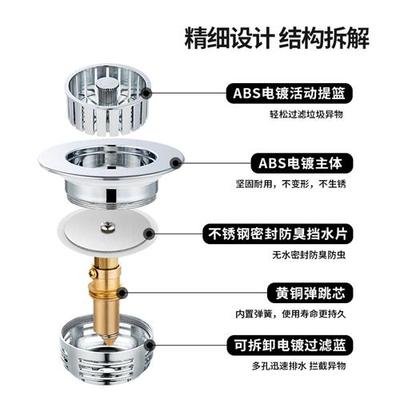 精细设计 结构拆解

ABS电镀活动提篮
轻松过滤垃圾异物

ABS电镀主体
坚固耐用，不变形，不生锈

不锈钢密封防臭挡水片
无水密封防臭防虫

黄铜弹跳芯
内置弹簧，使用寿命更持久

可拆卸电镀过滤蓝
多孔迅速排水 拦截异物