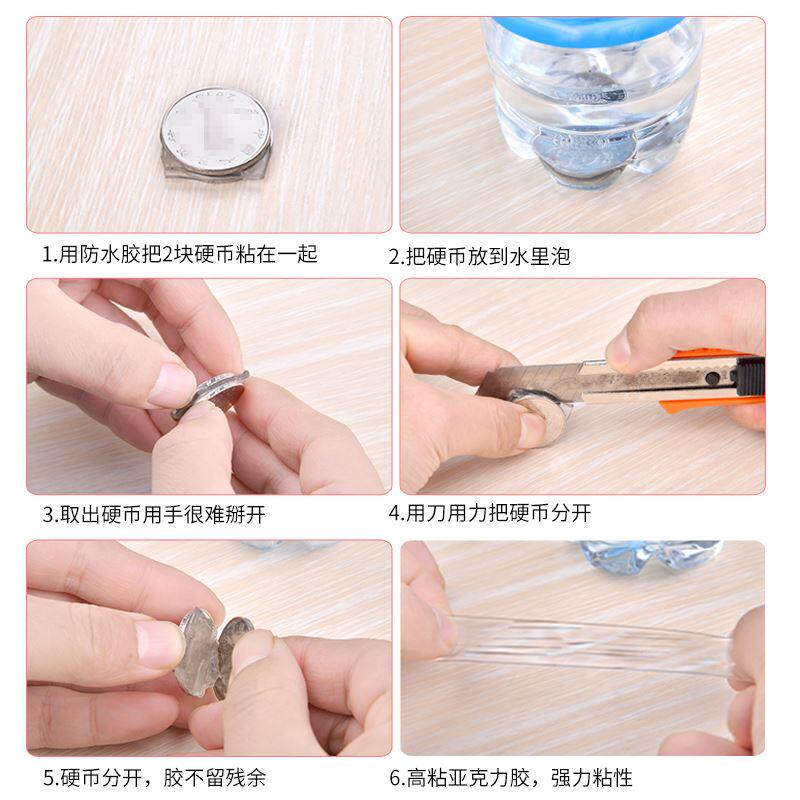 1.用防水胶把2块硬币粘在一起

2.把硬币放到水里泡

3.取出硬币用手很难掰开

4.用刀用力把硬币分开

5.硬币分开，胶不留残余

6.高粘亚克力胶，强力粘性