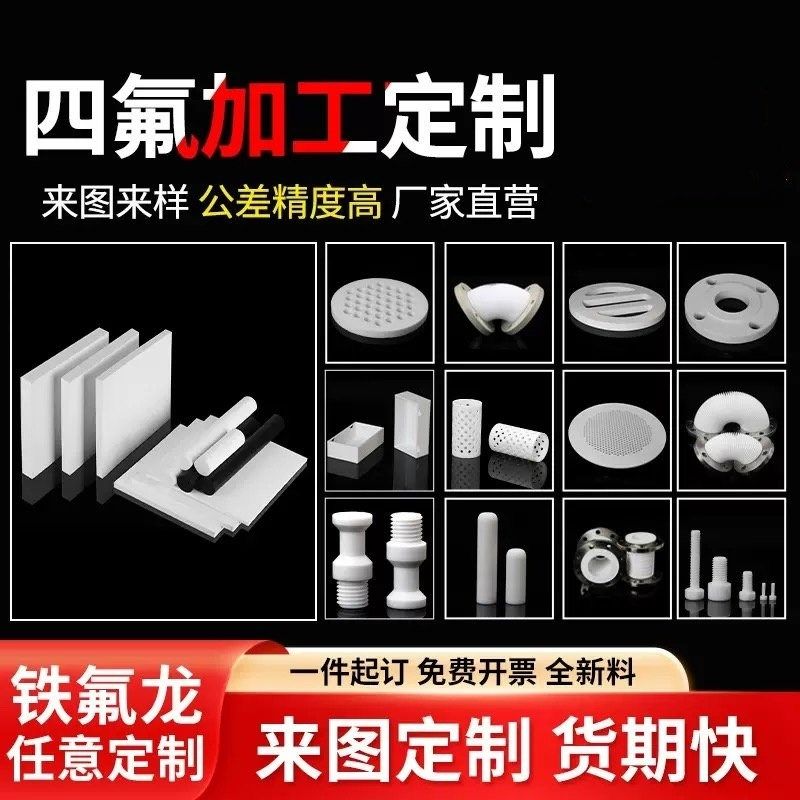 四氟加工定制

来图来样 公差精度高 厂家直营

铁氟龙
任意定制

一件起订 免费开票 全新料

来图定制 货期快