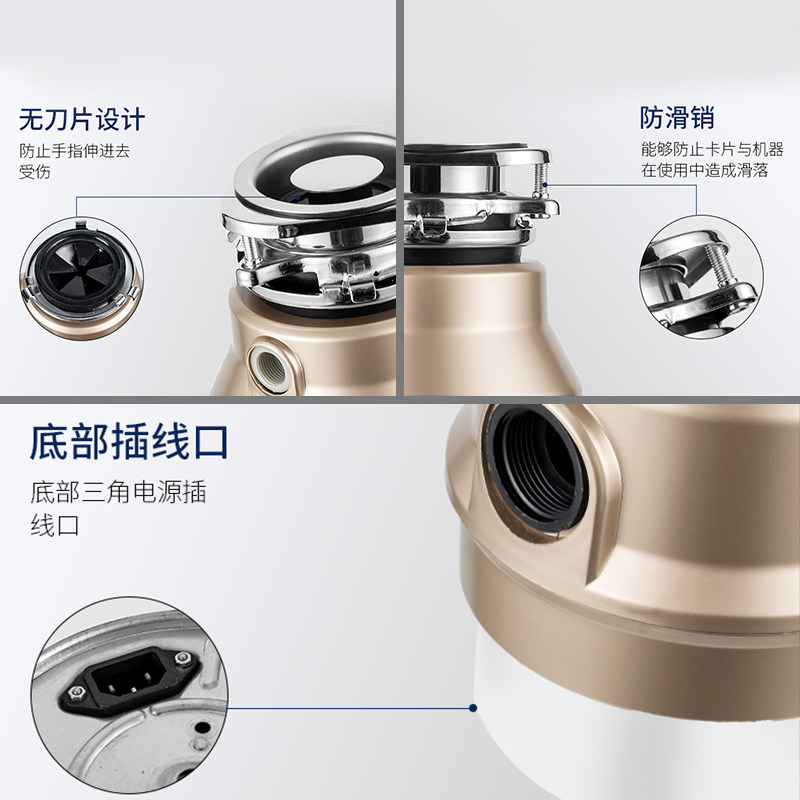 无刀片设计

防止手指伸进去受伤

防滑销

能够防止卡片与机器在使用中造成滑落

底部插线口

底部三角电源插线口