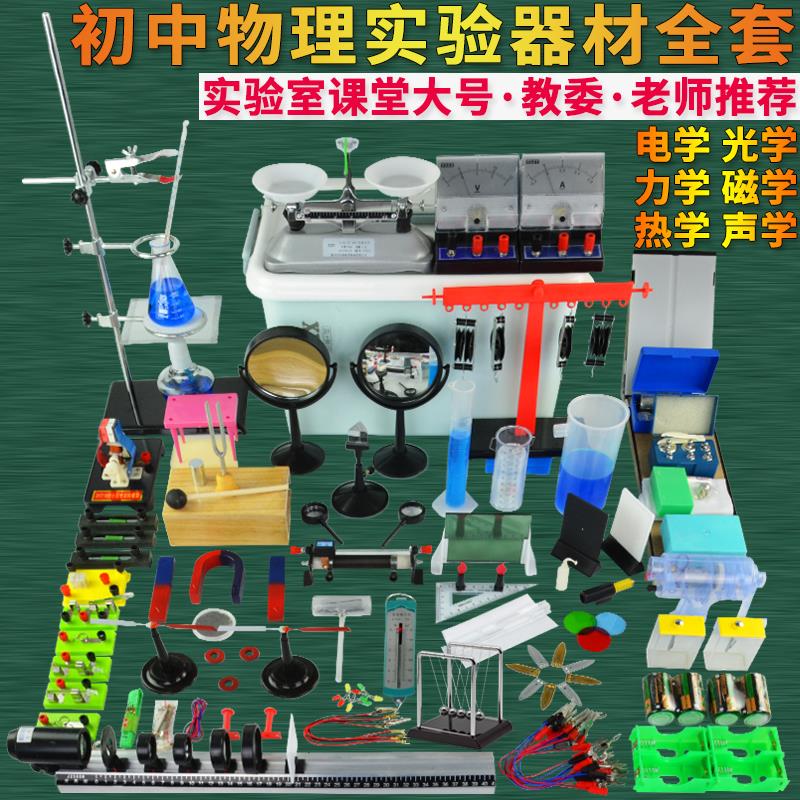 初中物理实验器材全套
实验室课堂大号·教委·老师推荐
电学 光学
力学 磁学
热学 声学

V
A