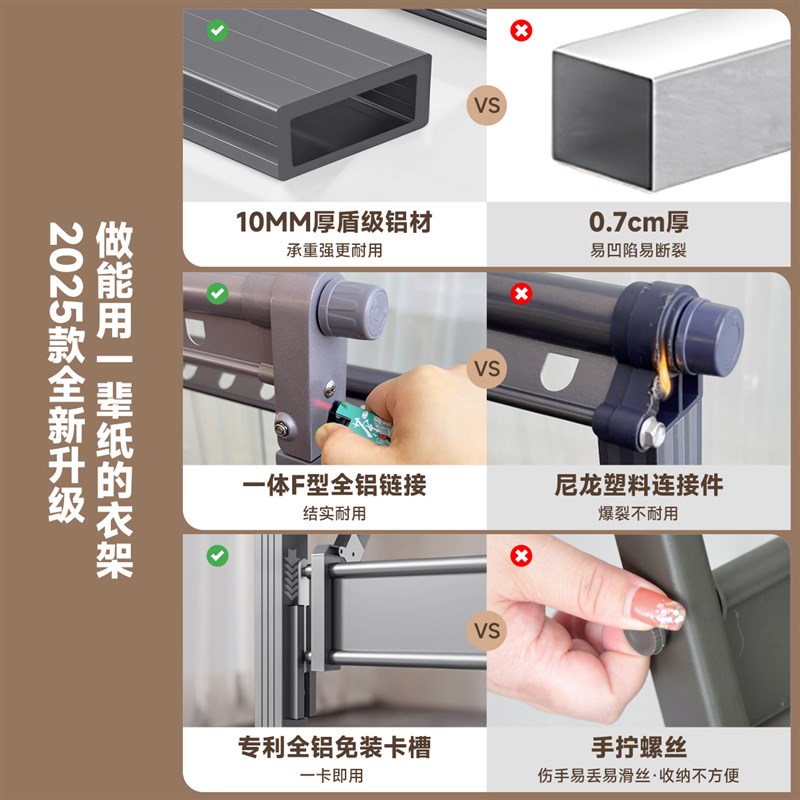 做能用一辈纸的衣架

2025款全新升级

VS

10MM厚盾级铝材
承重强更耐用

0.7cm厚
易凹陷易断裂

VS

一体F型全铝链接
结实耐用

尼龙塑料连接件
爆裂不耐用

VS

专利全铝免装卡槽
一卡即用

手拧螺丝
伤手易丢易滑丝·收纳不方便