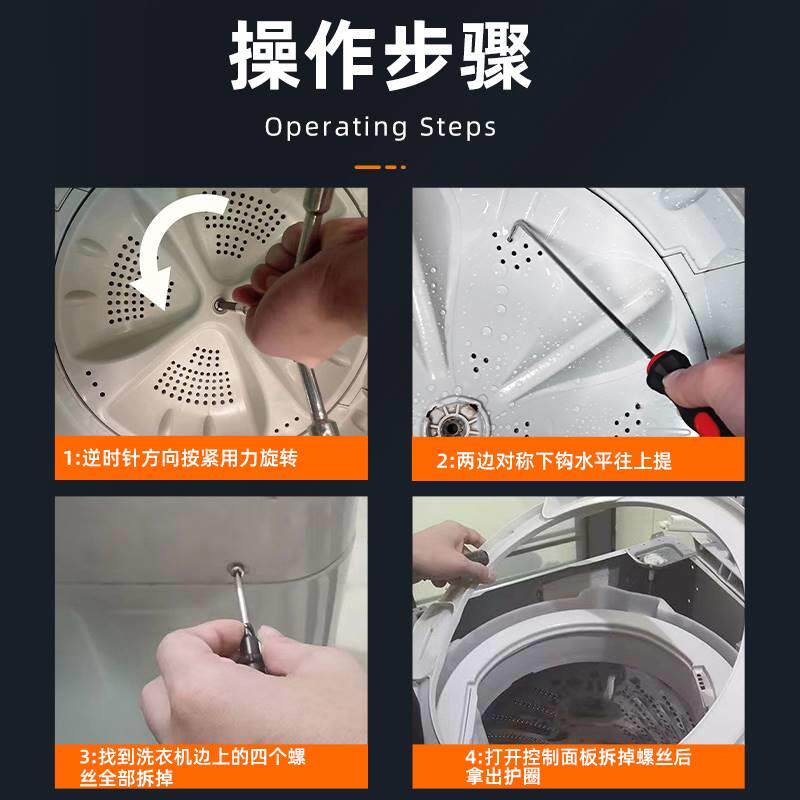 操作步骤

Operating Steps

1:逆时针方向按紧用力旋转

2:两边对称下钩水平往上提

3:找到洗衣机边上的四个螺丝全部拆掉

4:打开控制面板拆掉螺丝后拿出护圈