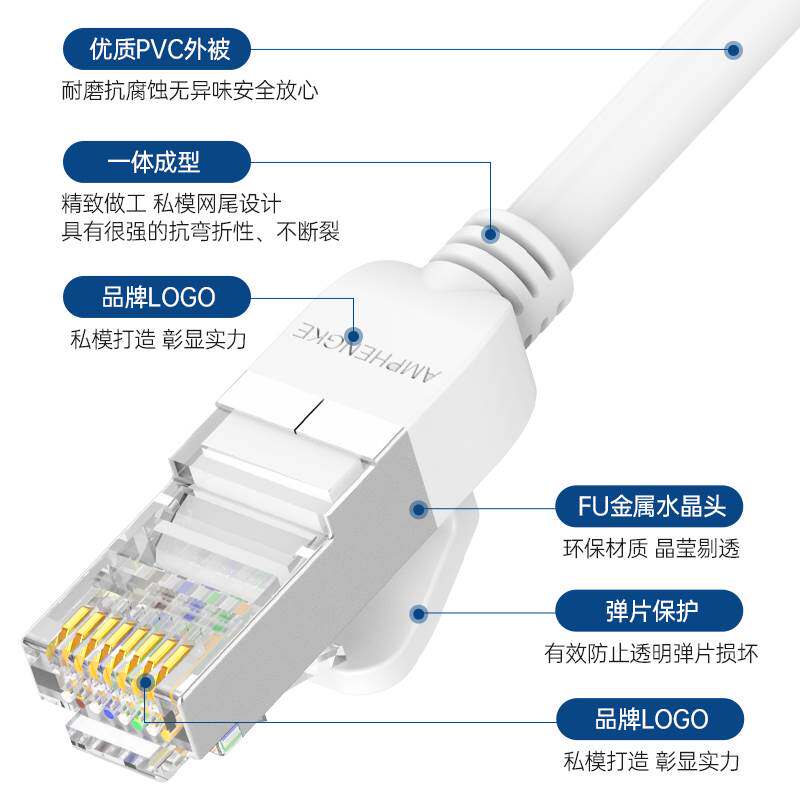 优质PVC外被

耐磨抗腐蚀无异味安全放心

一体成型

精致做工 私模网尾设计
具有很强的抗弯折性、不断裂

品牌LOGO

私模打造 彰显实力

AMPHENGKE

FU金属水晶头

环保材质 晶莹剔透

弹片保护

有效防止透明弹片损坏

品牌LOGO

私模打造 彰显实力