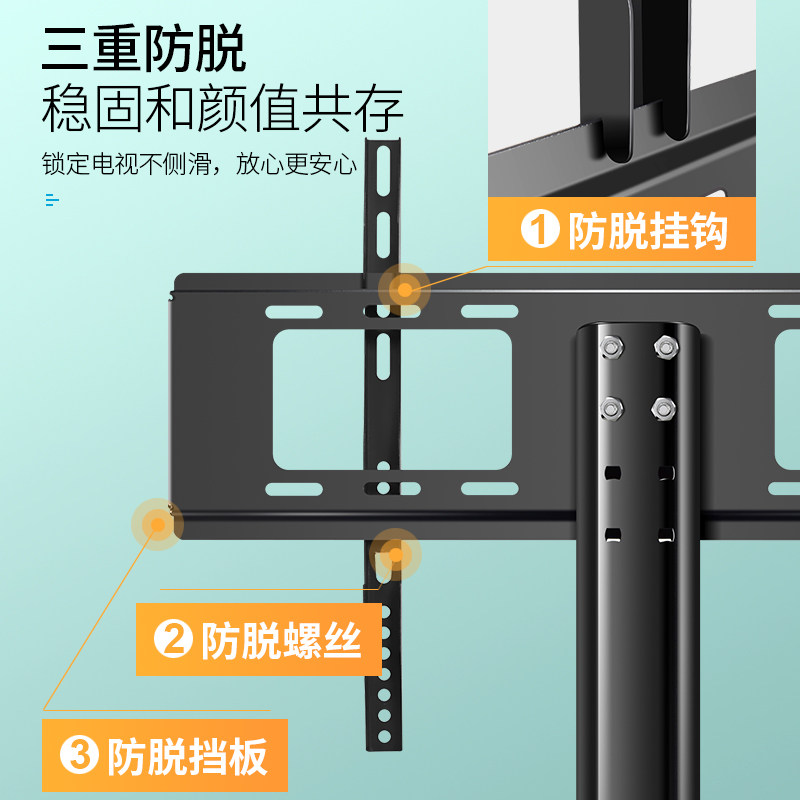 三重防脱
稳固和颜值共存

锁定电视不侧滑，放心更安心

1 防脱挂钩

2 防脱螺丝

3 防脱挡板