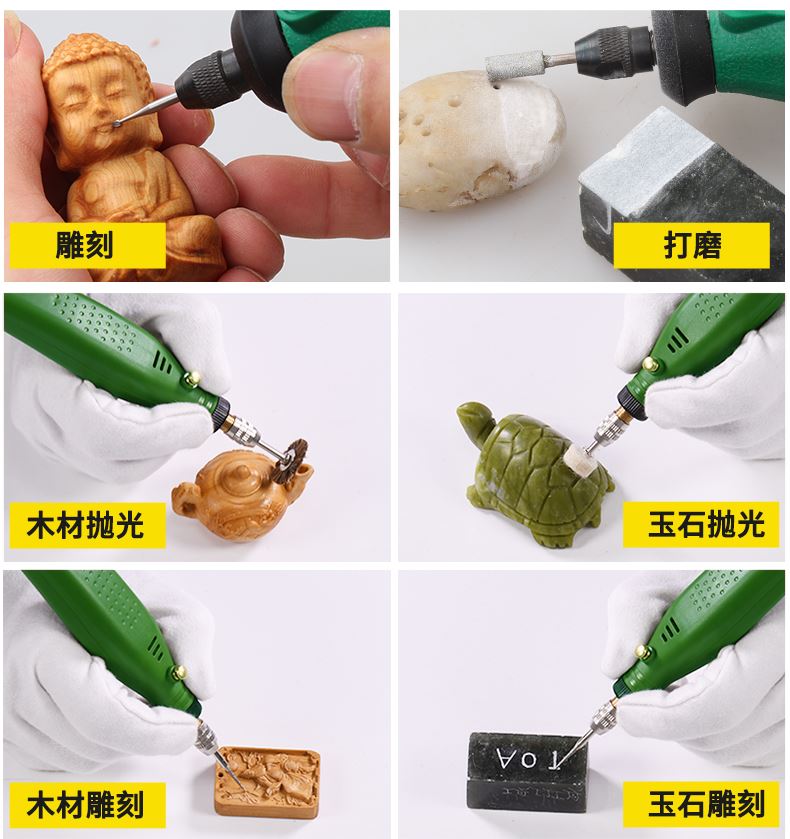 雕刻

打磨

木材抛光

玉石抛光

木材雕刻

TOA

玉石雕刻