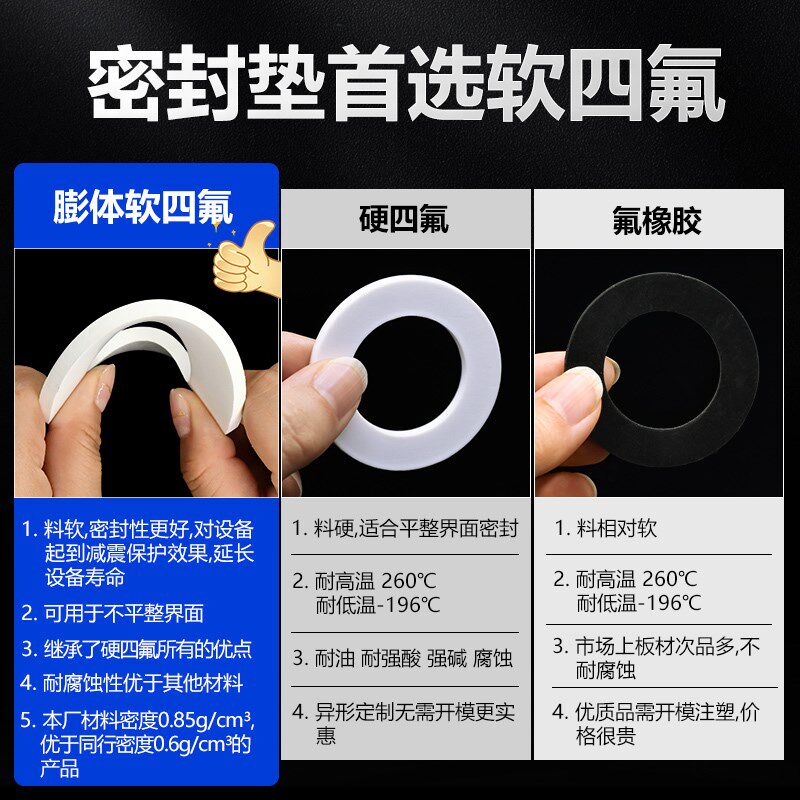 密封垫首选软四氟

膨体软四氟

1. 料软,密封性更好,对设备起到减震保护效果,延长设备寿命

2. 可用于不平整界面

3. 继承了硬四氟所有的优点

4. 耐腐蚀性优于其他材料

5. 本厂材料密度0.85g/cm³,优于同行密度0.6g/cm³的产品

硬四氟

1. 料硬,适合平整界面密封

2. 耐高温 260℃ 耐低温-196℃

3. 耐油 耐强酸 强碱 腐蚀

4. 异形定制无需开模更实惠

氟橡胶

1. 料相对软

2. 耐高温 260℃ 耐低温-196℃

3. 市场上板材次品多,不耐腐蚀

4. 优质品需开模注塑,价格很贵