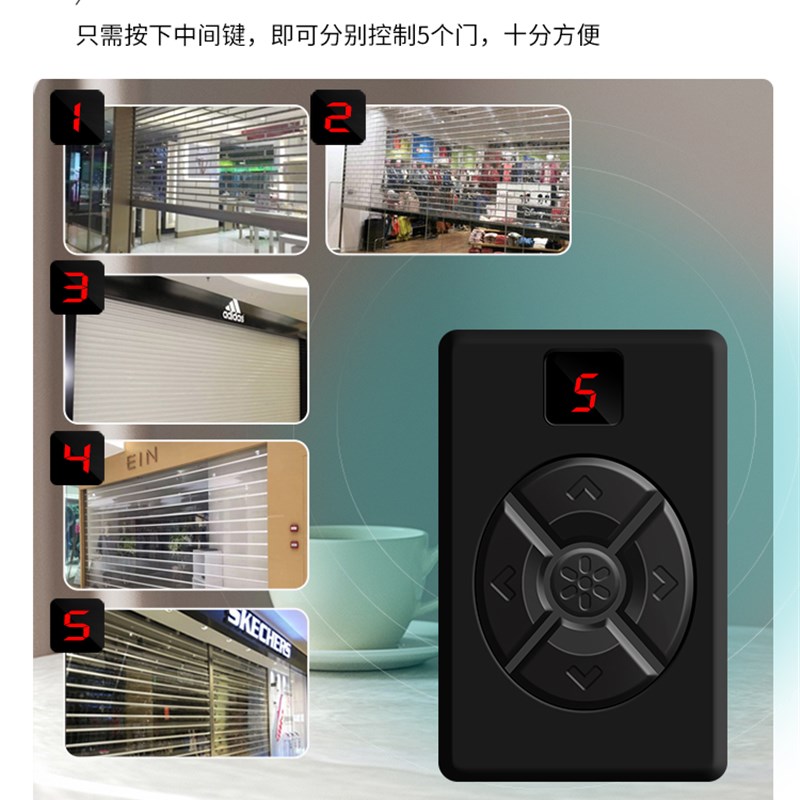 只需按下中间键，即可分别控制5个门，十分方便

1

2

3

adidas

4

EIN

5

SKECHERS

5