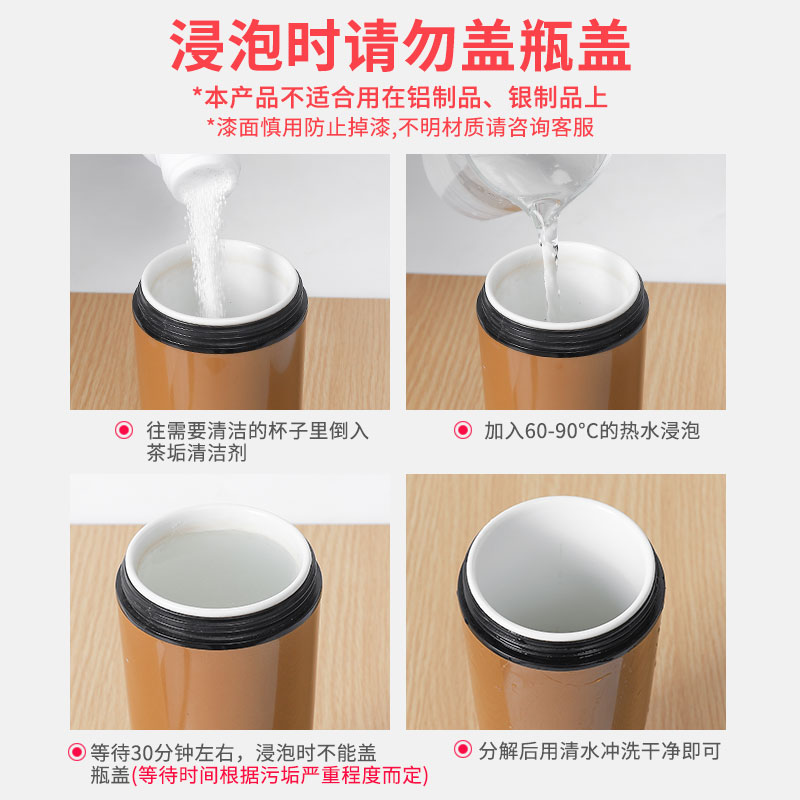 浸泡时请勿盖瓶盖

*本产品不适合用在铝制品、银制品上
*漆面慎用防止掉漆,不明材质请咨询客服

往需要清洁的杯子里倒入茶垢清洁剂

加入60-90°C的热水浸泡

等待30分钟左右，浸泡时不能盖瓶盖(等待时间根据污垢严重程度而定)

分解后用清水冲洗干净即可