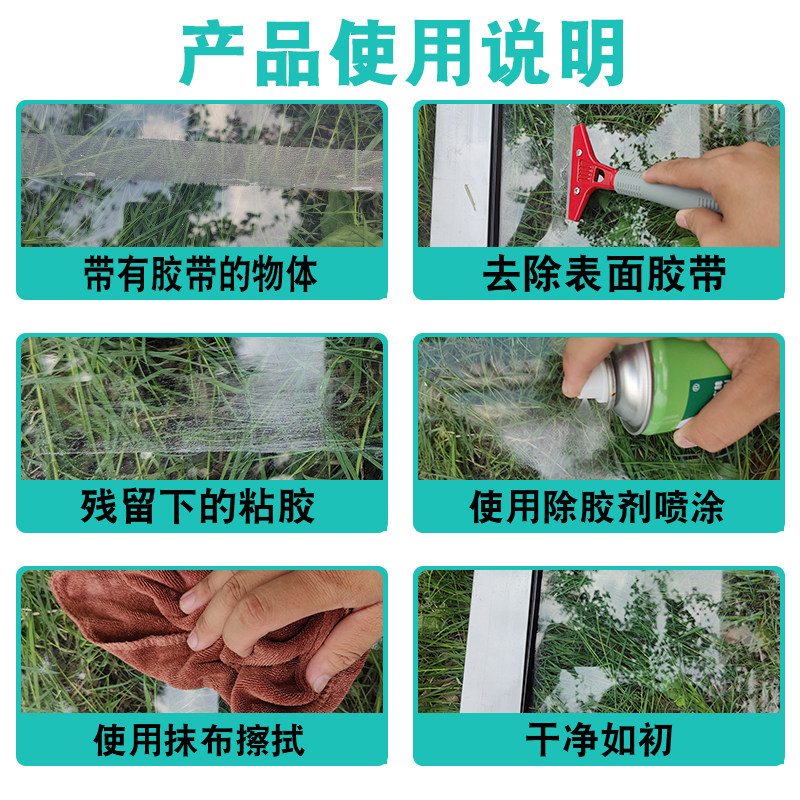 产品使用说明

带有胶带的物体

去除表面胶带

残留下的粘胶

使用除胶剂喷涂

使用抹布擦拭

干净如初