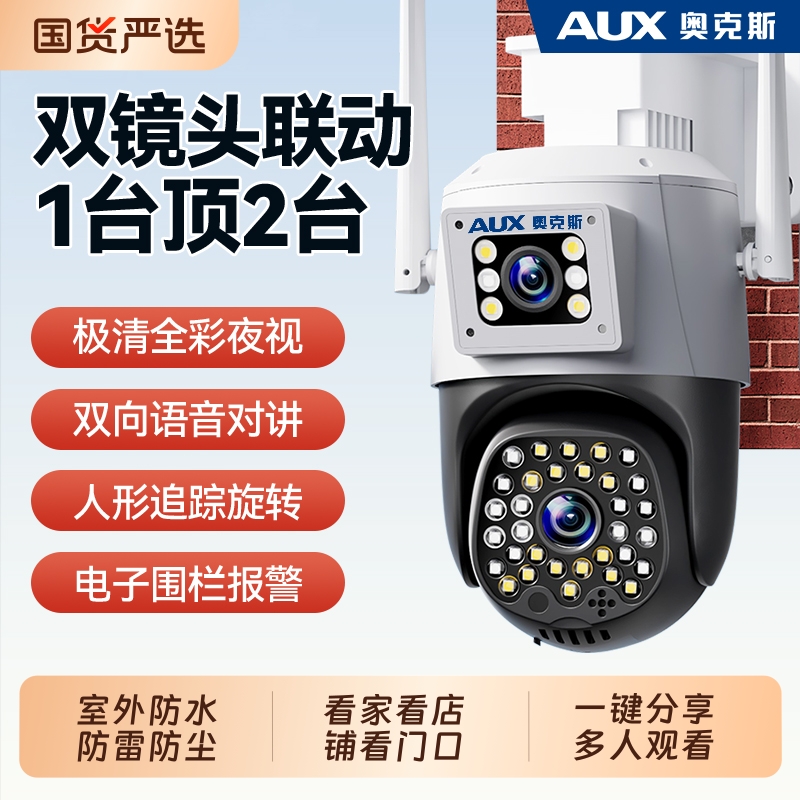 国货严选

AUX 奥克斯

双镜头联动
1台顶2台

AUX 奥克斯

极清全彩夜视

双向语音对讲

人形追踪旋转

电子围栏报警

室外防水
防雷防尘

看家看店
铺看门口

一键分享
多人观看