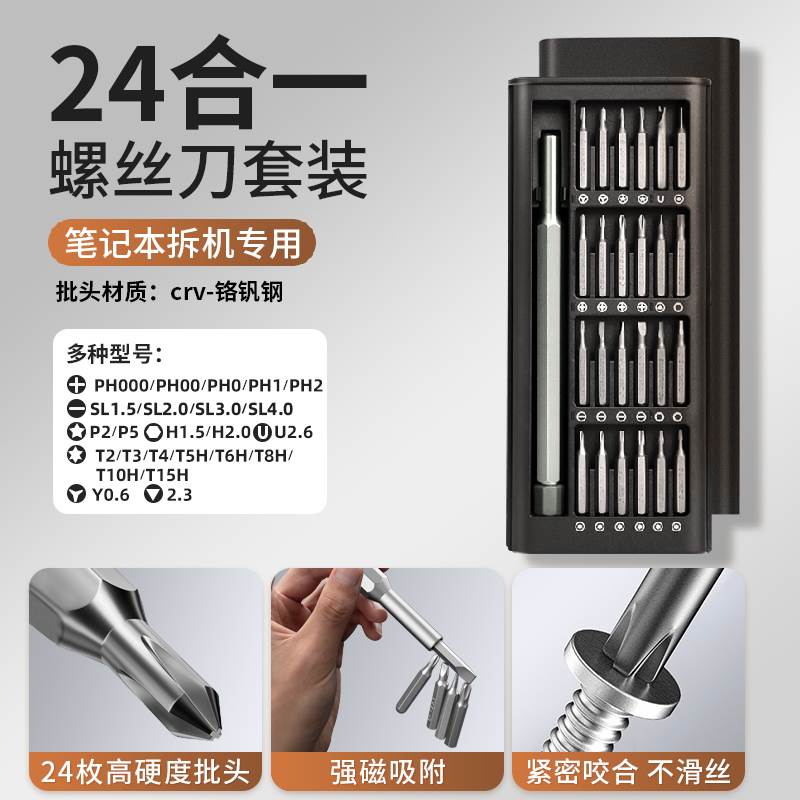 24合一
螺丝刀套装

笔记本拆机专用

批头材质：crv-铬钒钢

多种型号：
PH000/PH00/PH0/PH1/PH2
SL1.5/SL2.0/SL3.0/SL4.0
P2/P5 H1.5/H2.0 U2.6
T2/T3/T4/T5H/T6H/T8H/T10H/T15H
Y0.6 2.3

24枚高硬度批头

强磁吸附

紧密咬合 不滑丝