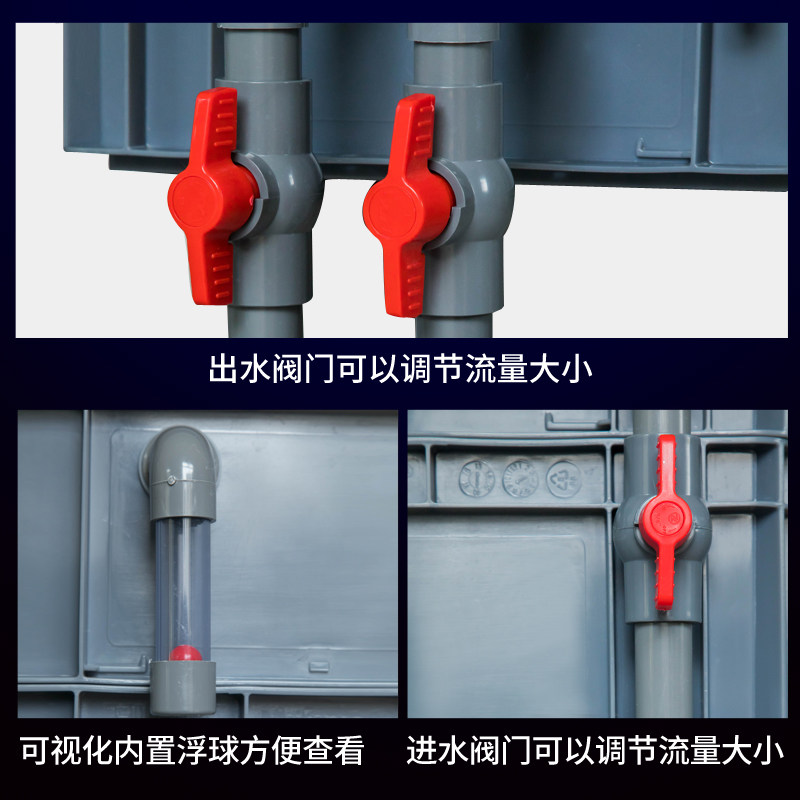 出水阀门可以调节流量大小

可视化内置浮球方便查看

进水阀门可以调节流量大小