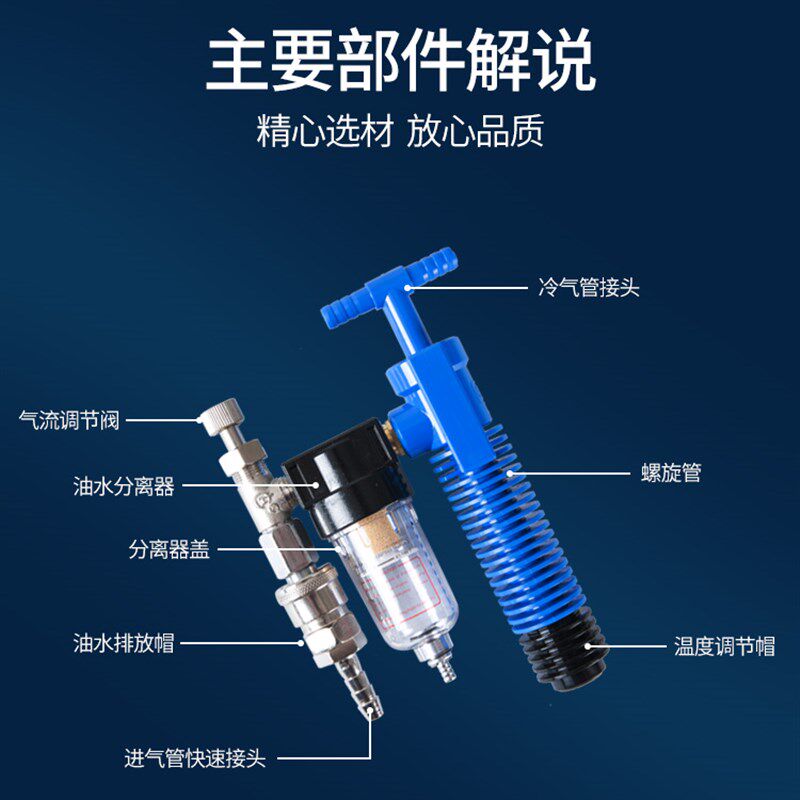 主要部件解说

精心选材 放心品质

冷气管接头

气流调节阀

油水分离器

螺旋管

分离器盖

油水排放帽

温度调节帽

进气管快速接头