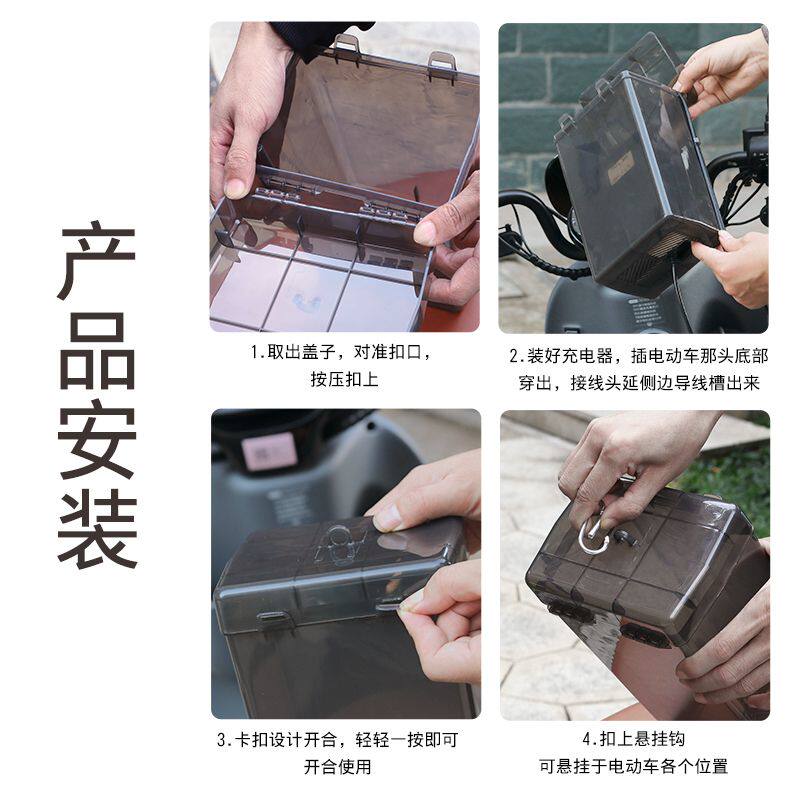 产品安装

1.取出盖子，对准扣口，按压扣上

2.装好充电器，插电动车那头底部穿出，接线头延侧边导线槽出来

3.卡扣设计开合，轻轻一按即可开合使用

4.扣上悬挂钩
可悬挂于电动车各个位置