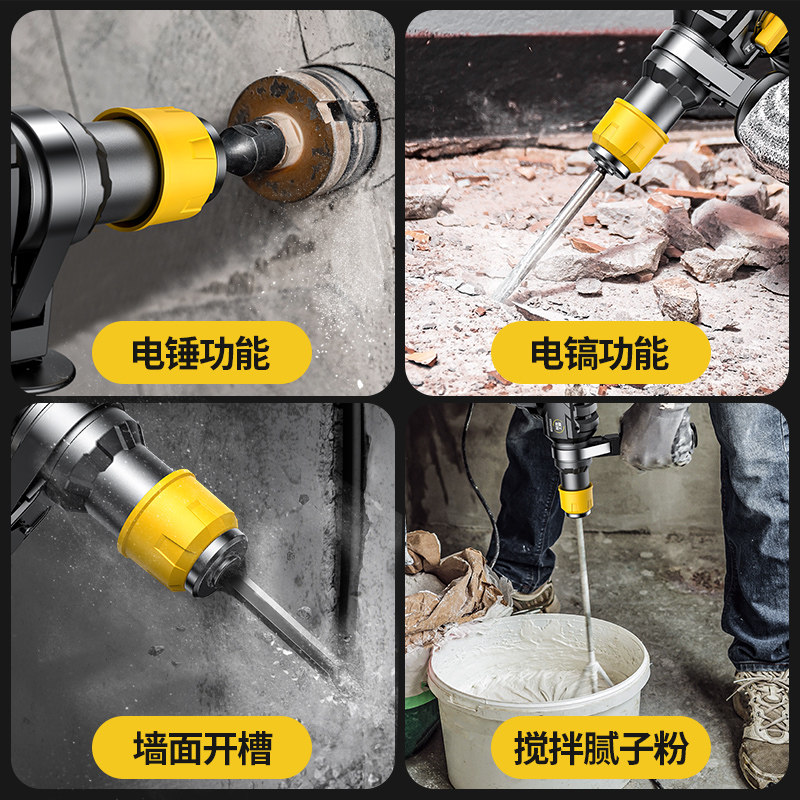 电锤功能

电镐功能

墙面开槽

搅拌腻子粉