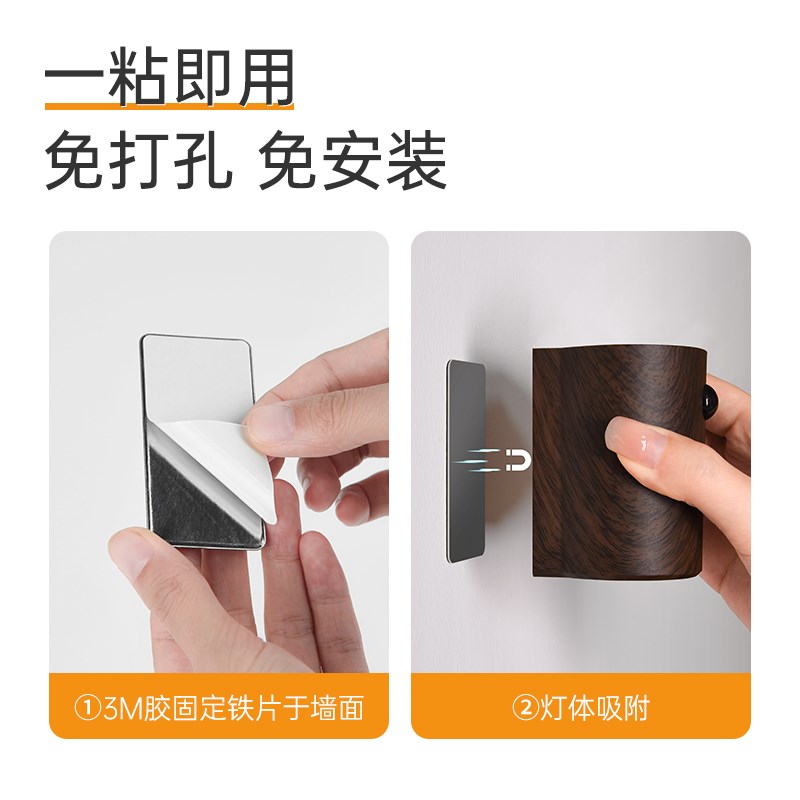 一粘即用
免打孔 免安装

①3M胶固定铁片于墙面

②灯体吸附