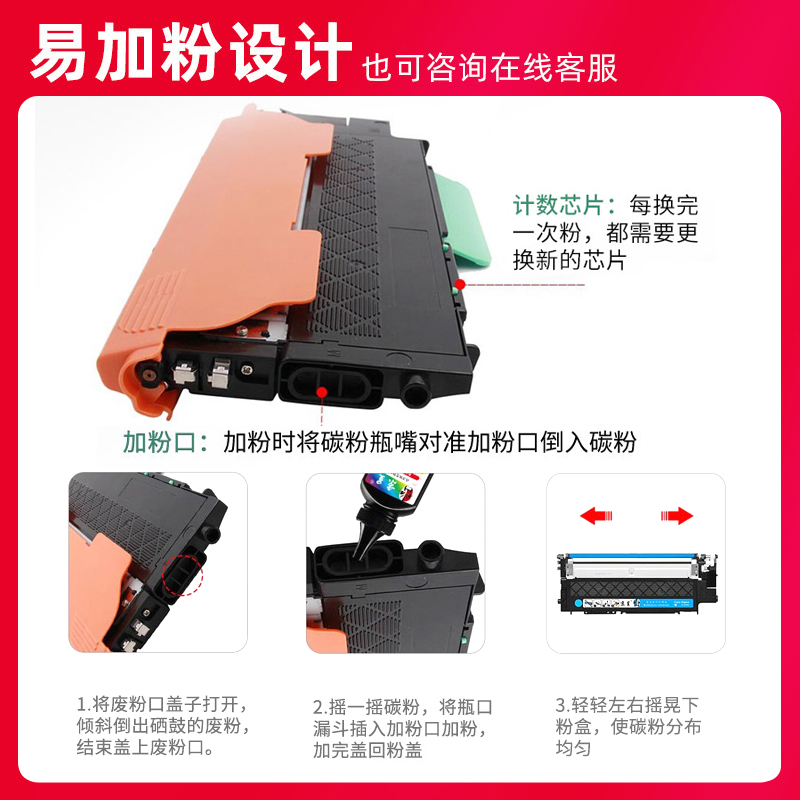 易加粉设计 也可咨询在线客服

计数芯片：每换完一次粉，都需要更换新的芯片

加粉口：加粉时将碳粉瓶嘴对准加粉口倒入碳粉

1.将废粉口盖子打开，倾斜倒出硒鼓的废粉，结束盖上废粉口。

2.摇一摇碳粉，将瓶口漏斗插入加粉口加粉，加完盖回粉盖

3.轻轻左右摇晃下粉盒，使碳粉分布均匀