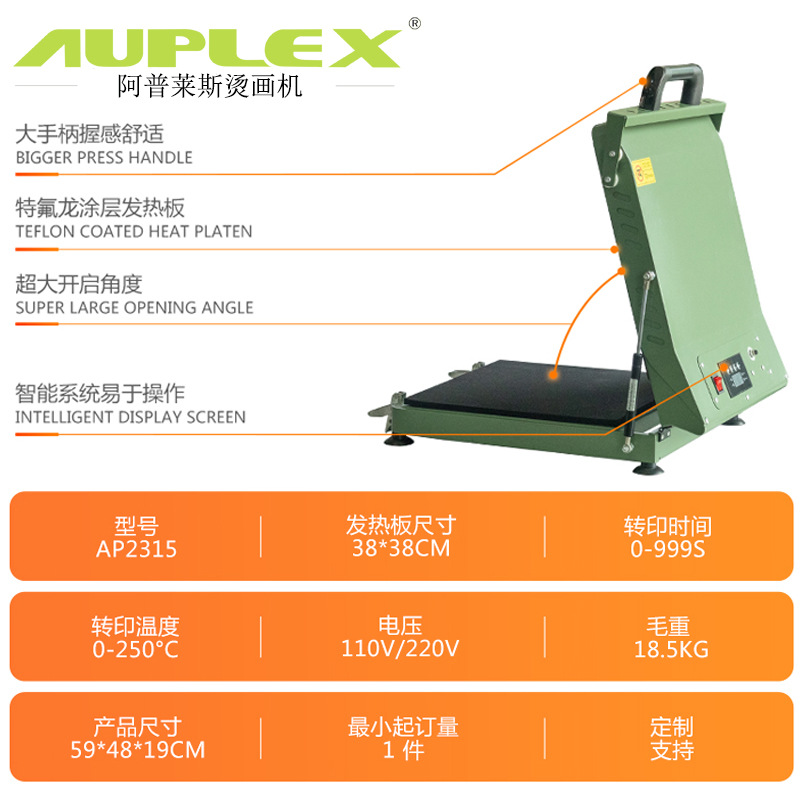 AUPLEX®
阿普莱斯烫画机

大手柄握感舒适
BIGGER PRESS HANDLE

特氟龙涂层发热板
TEFLON COATED HEAT PLATEN

超大开启角度
SUPER LARGE OPENING ANGLE

智能系统易于操作
INTELLIGENT DISPLAY SCREEN

| 型号 AP2315 | 发热板尺寸 38*38CM | 转印时间 0-999S |
|---|---|---|
| 转印温度 0-250°C | 电压 110V/220V | 毛重 18.5KG |
| 产品尺寸 59*48*19CM | 最小起订量 1 件 | 定制 支持 |