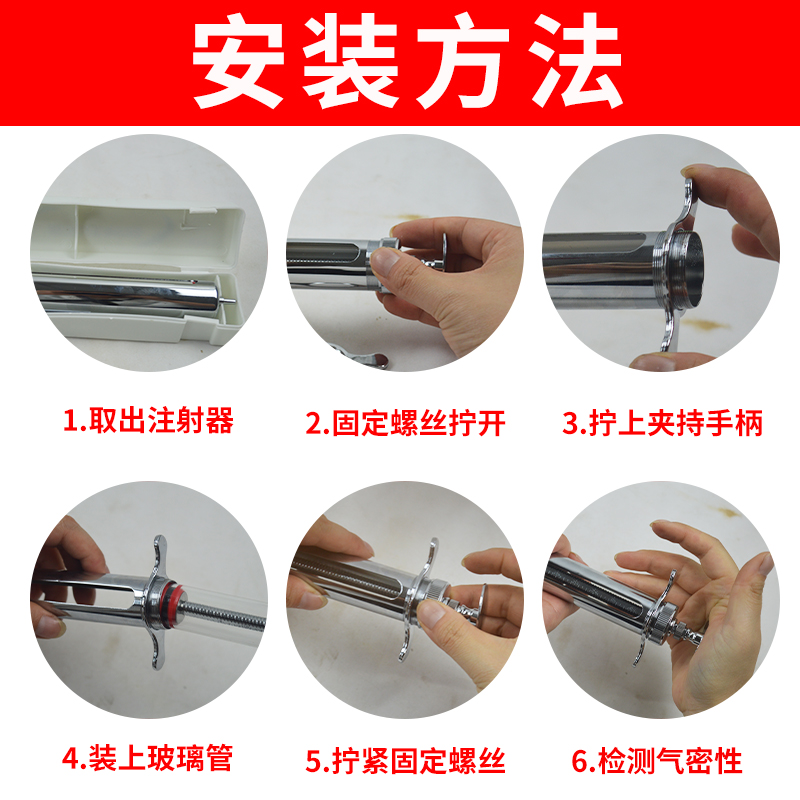 安装方法

1.取出注射器

2.固定螺丝拧开

3.拧上夹持手柄

4.装上玻璃管

5.拧紧固定螺丝

6.检测气密性