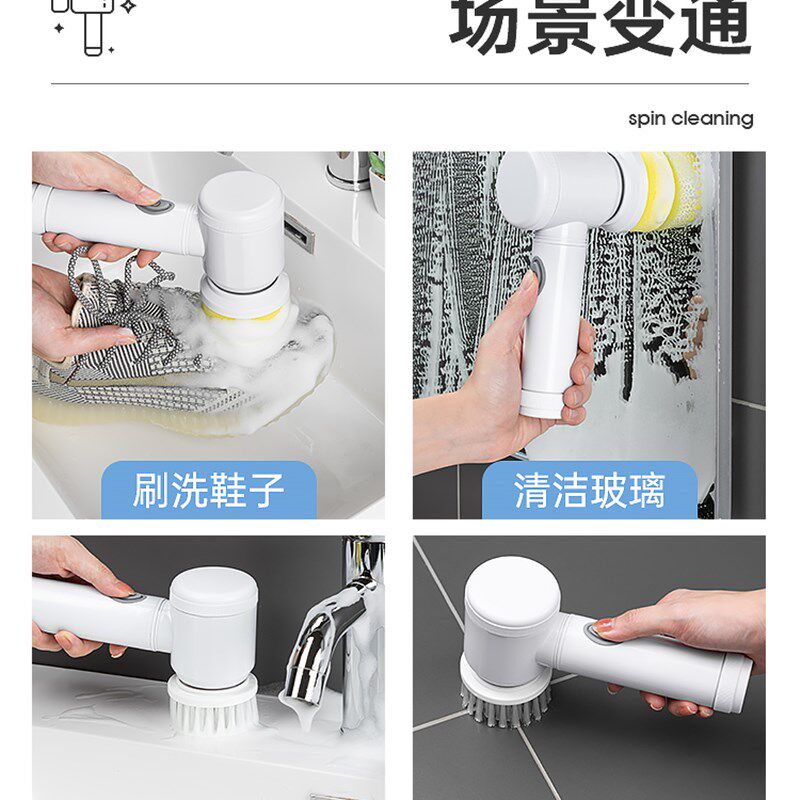 场景变通

spin cleaning

刷洗鞋子

清洁玻璃