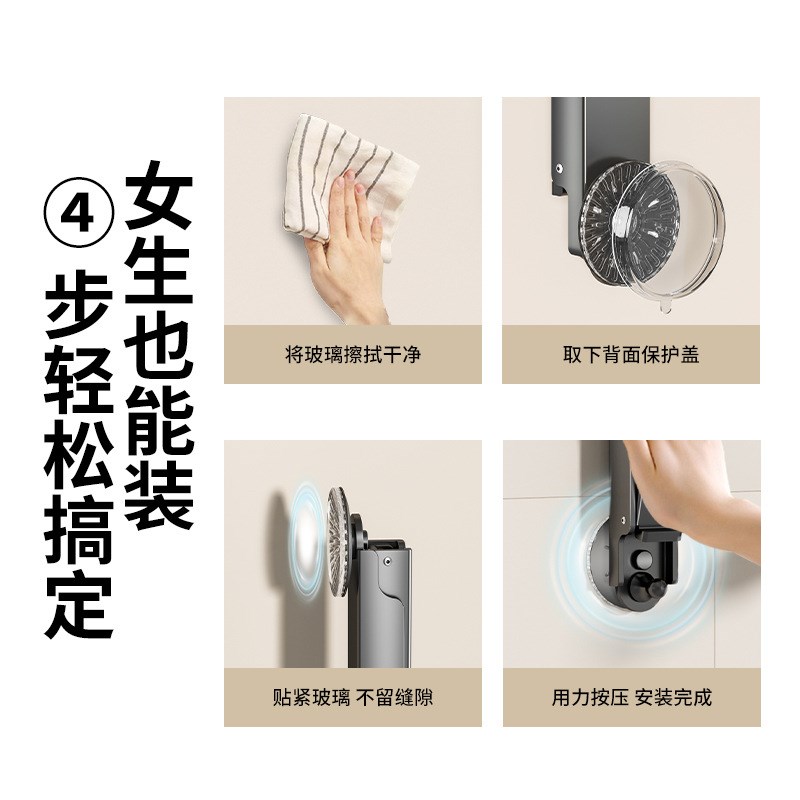 女生也能装

④步轻松搞定

将玻璃擦拭干净

取下背面保护盖

贴紧玻璃 不留缝隙

用力按压 安装完成