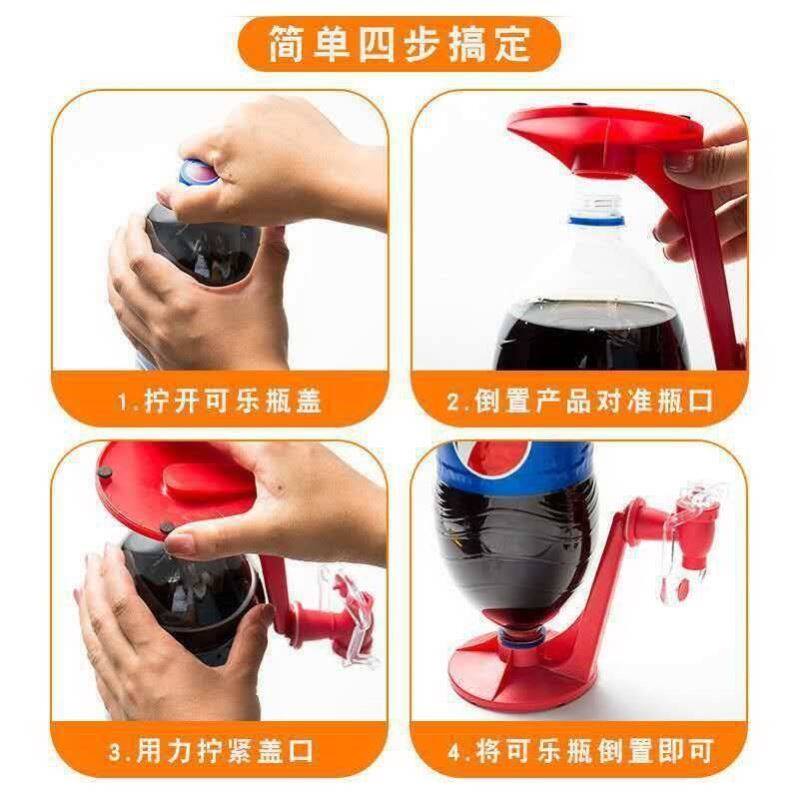 简单四步搞定

1.拧开可乐瓶盖

2.倒置产品对准瓶口

3.用力拧紧盖口

4.将可乐瓶倒置即可