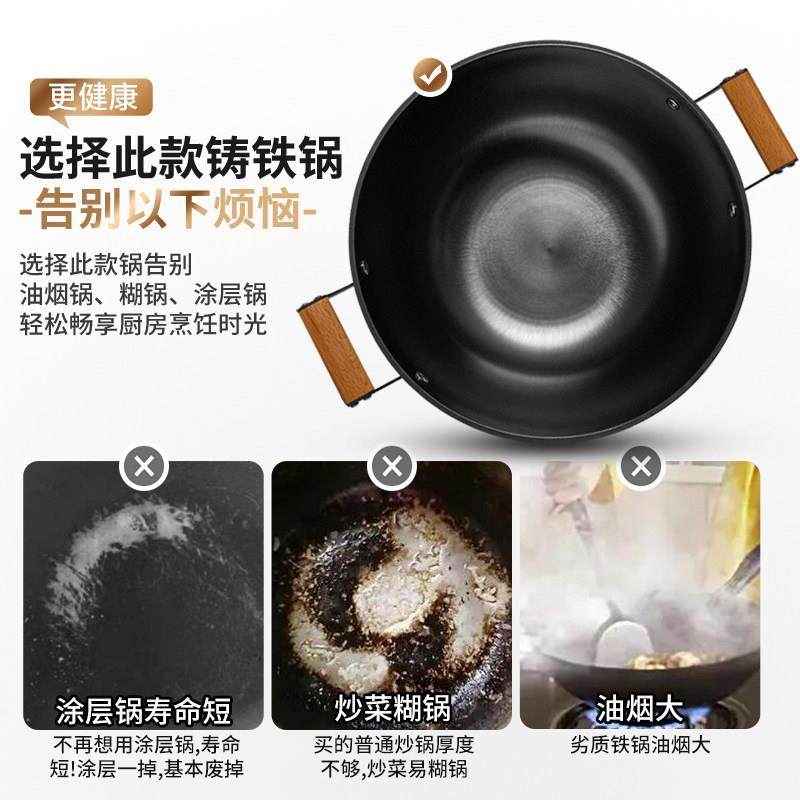 更健康

选择此款铸铁锅

-告别以下烦恼-

选择此款锅告别
油烟锅、糊锅、涂层锅
轻松畅享厨房烹饪时光

涂层锅寿命短

不再想用涂层锅,寿命短!涂层一掉,基本废掉

炒菜糊锅

买的普通炒锅厚度不够,炒菜易糊锅

油烟大

劣质铁锅油烟大