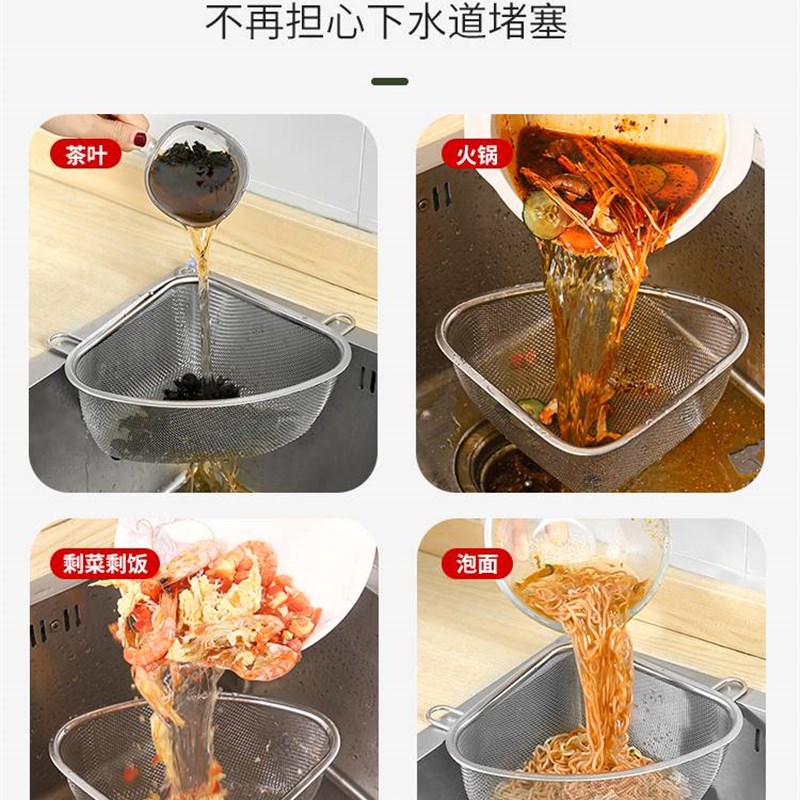 不再担心下水道堵塞

茶叶

火锅

剩菜剩饭

泡面