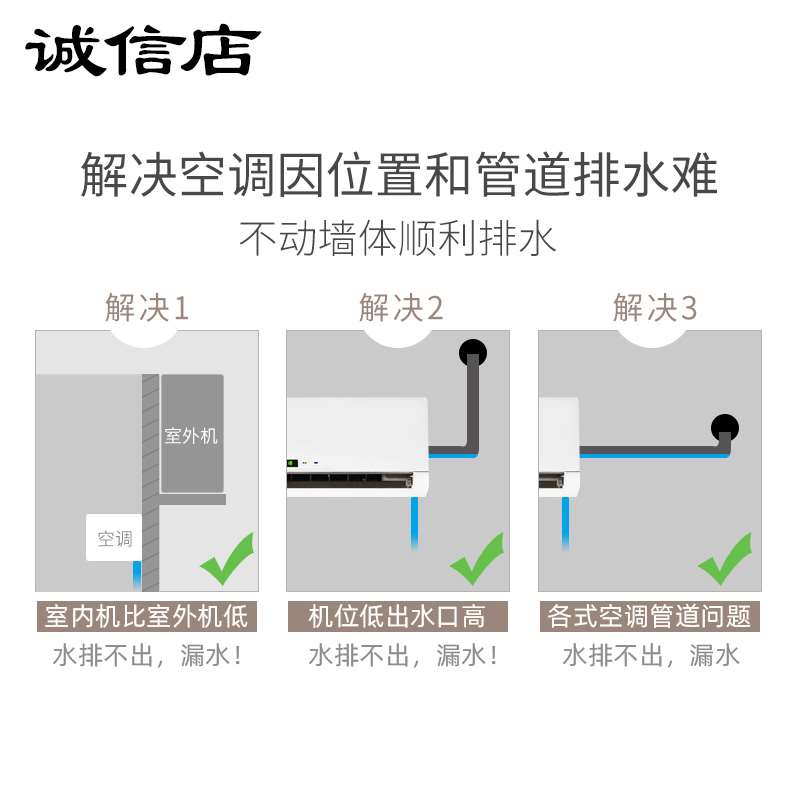 诚信店

解决空调因位置和管道排水难

不动墙体顺利排水

解决1

室外机

空调

室内机比室外机低

水排不出，漏水！

解决2

机位低出水口高

水排不出，漏水！

解决3

各式空调管道问题

水排不出，漏水