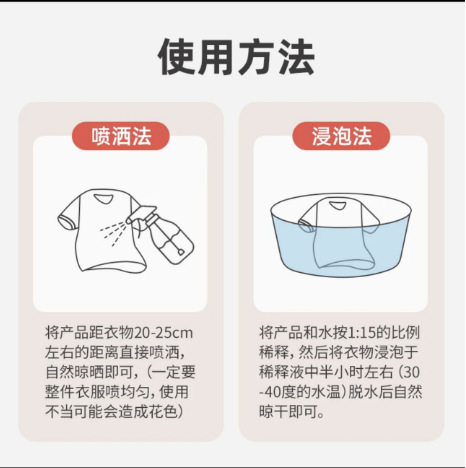 使用方法

喷洒法

将产品距衣物20-25cm左右的距离直接喷洒，自然晾晒即可，（一定要整件衣服喷均匀，使用不当可能会造成花色）

浸泡法

将产品和水按1:15的比例稀释，然后将衣物浸泡于稀释液中半小时左右（30-40度的水温）脱水后自然晾干即可。