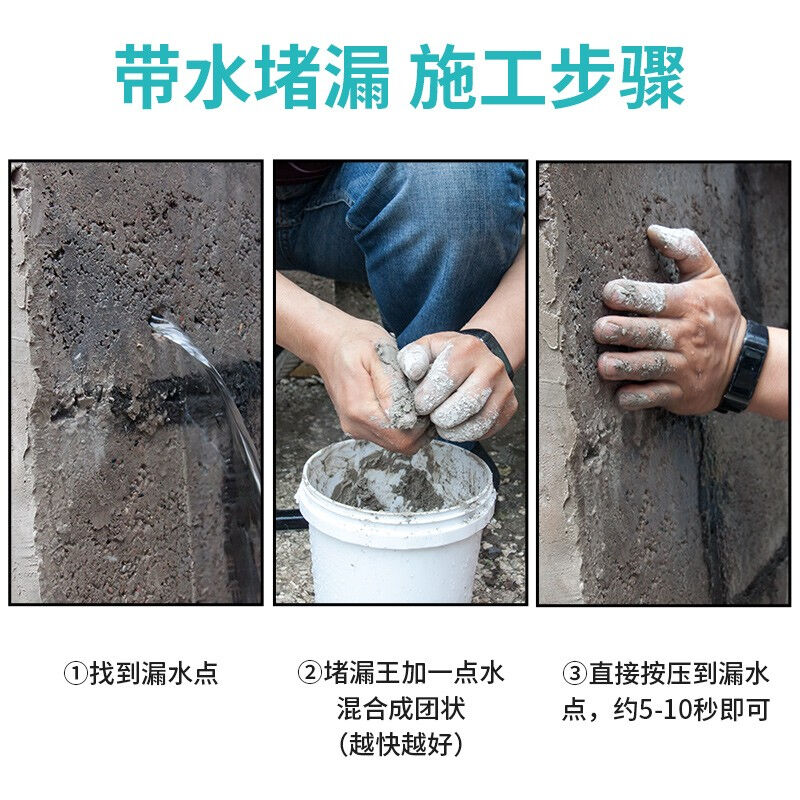 带水堵漏 施工步骤

①找到漏水点

②堵漏王加一点水混合成团状（越快越好）

③直接按压到漏水点，约5-10秒即可