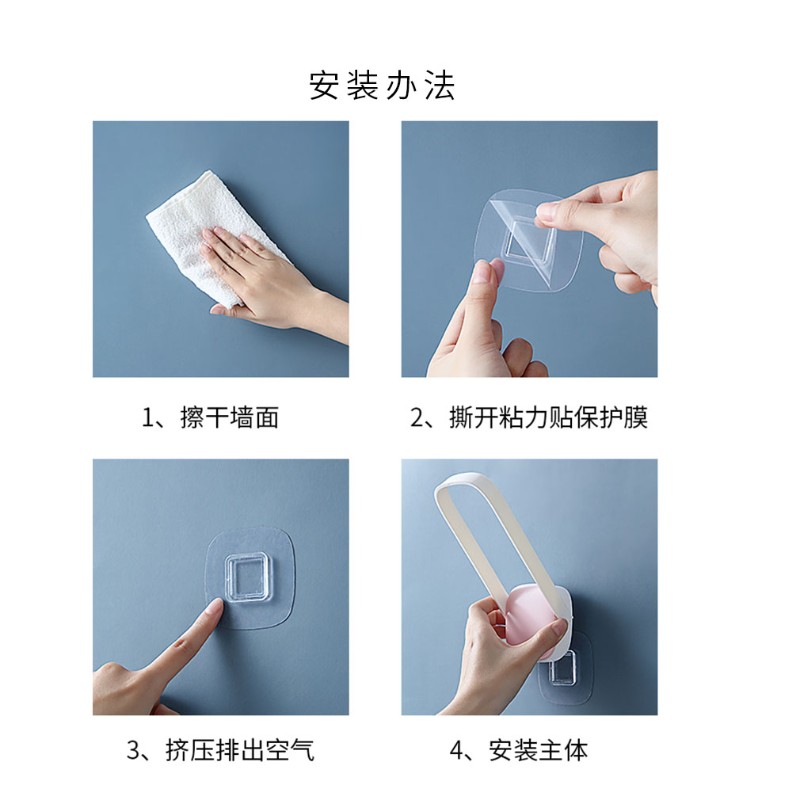 安装办法

1、擦干墙面

2、撕开粘力贴保护膜

3、挤压排出空气

4、安装主体