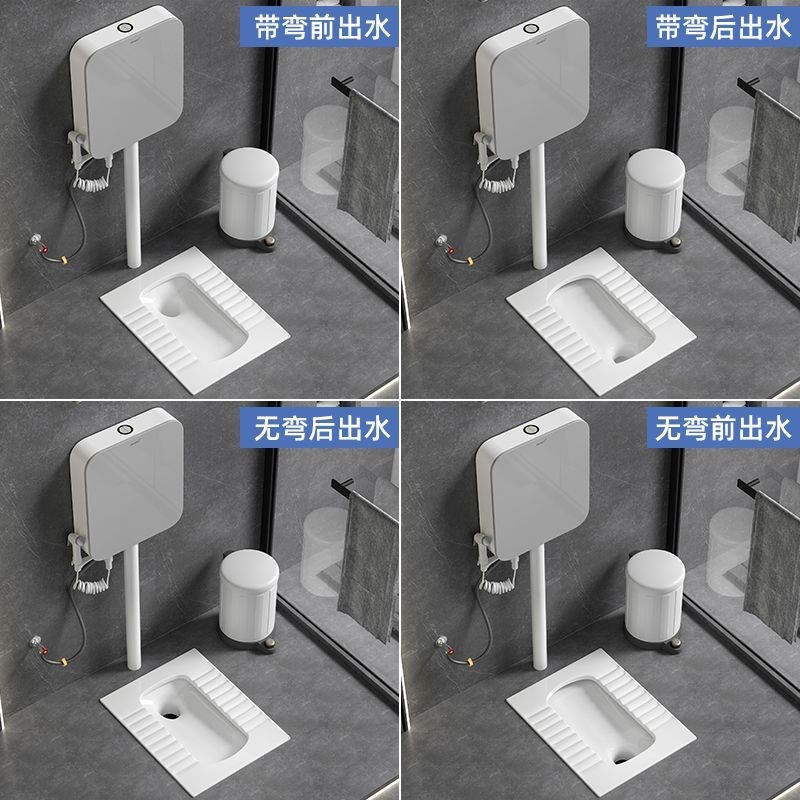 带弯前出水

带弯后出水

无弯后出水

无弯前出水