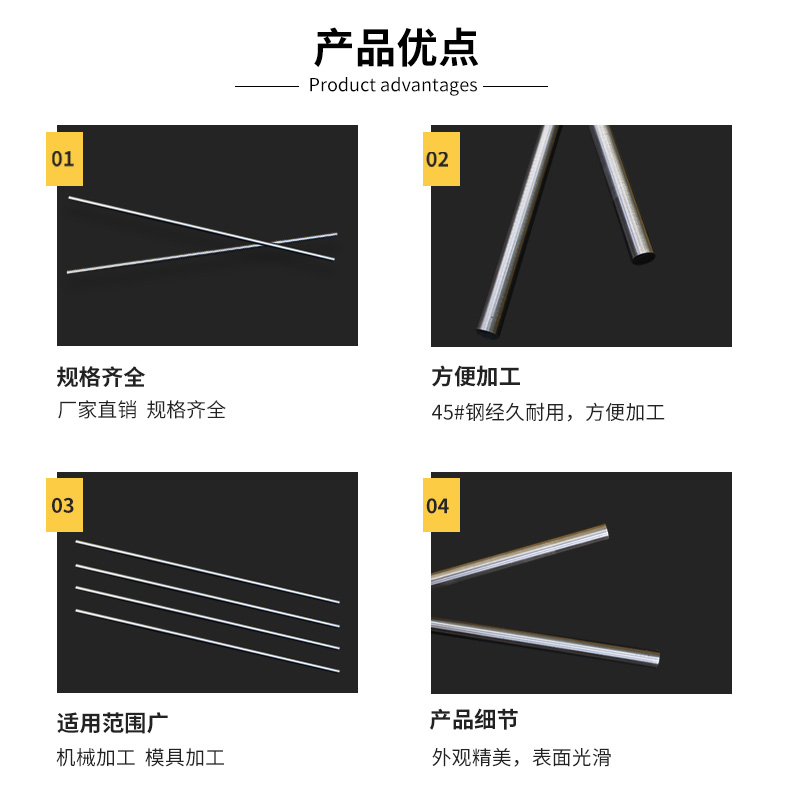 产品优点

Product advantages

01

规格齐全

厂家直销 规格齐全

02

方便加工

45#钢经久耐用，方便加工

03

适用范围广

机械加工 模具加工

04

产品细节

外观精美，表面光滑