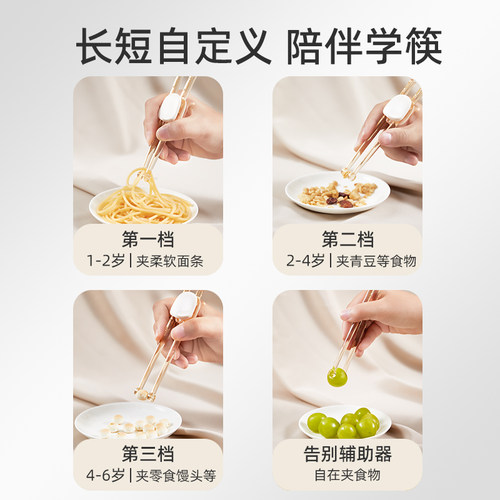 长短自定义 陪伴学筷

第一档
1-2岁 | 夹柔软面条

第二档
2-4岁 | 夹青豆等食物

第三档
4-6岁 | 夹零食馒头等

告别辅助器
自在夹食物