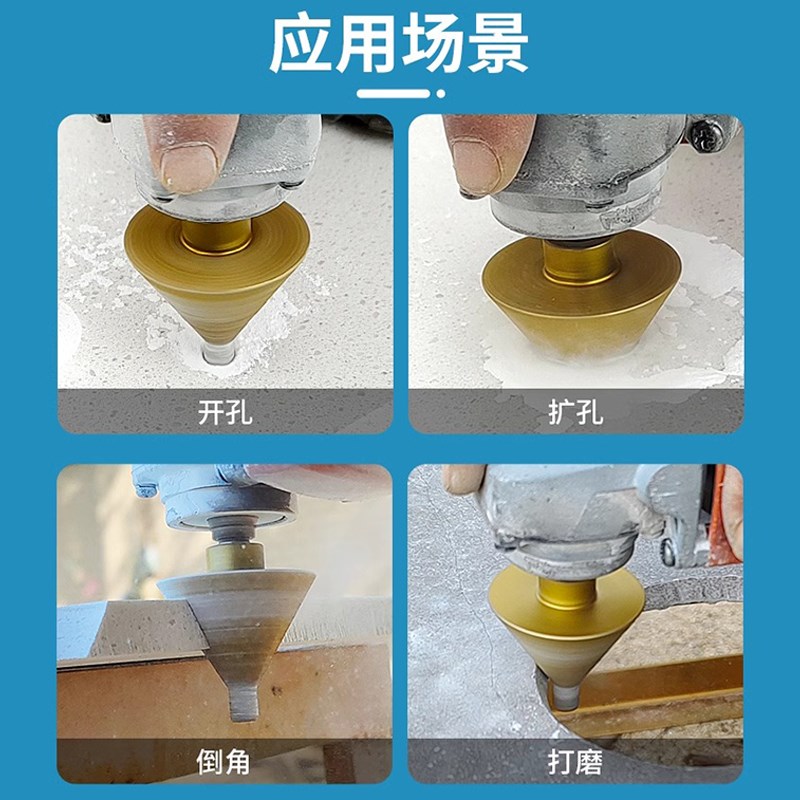 应用场景

开孔

扩孔

倒角

打磨