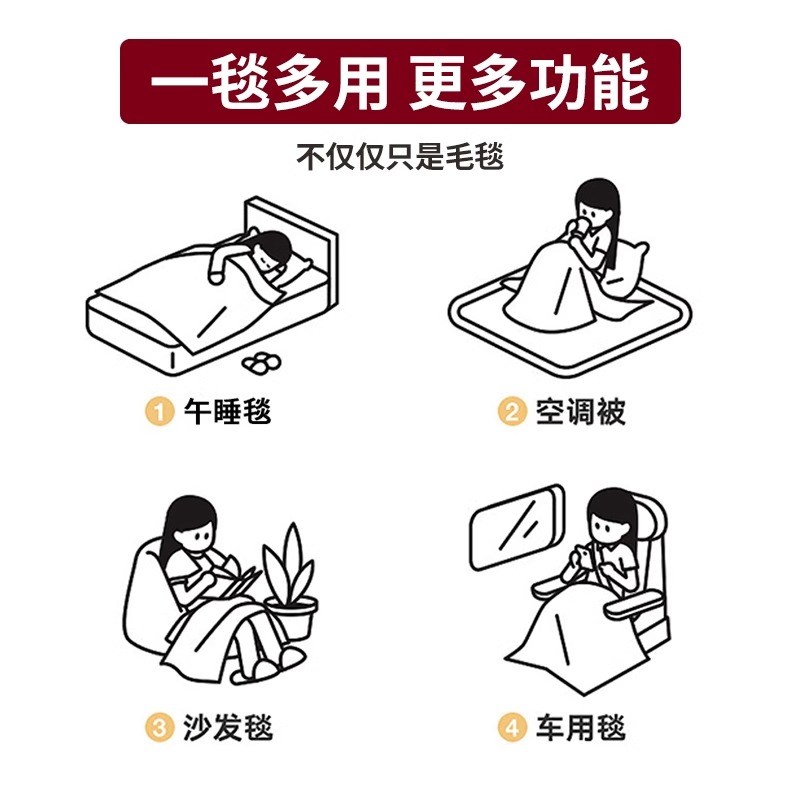 一毯多用 更多功能

不仅仅只是毛毯

1 午睡毯

2 空调被

3 沙发毯

4 车用毯