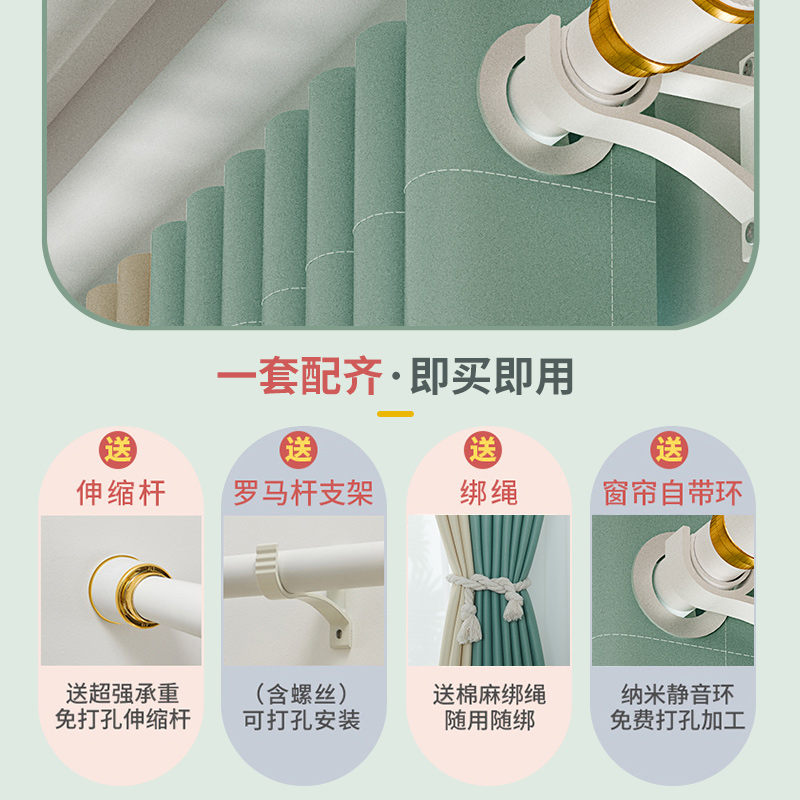 一套配齐·即买即用

送
伸缩杆
送超强承重
免打孔伸缩杆

送
罗马杆支架
（含螺丝）
可打孔安装

送
绑绳
送棉麻绑绳
随用随绑

送
窗帘自带环
纳米静音环
免费打孔加工