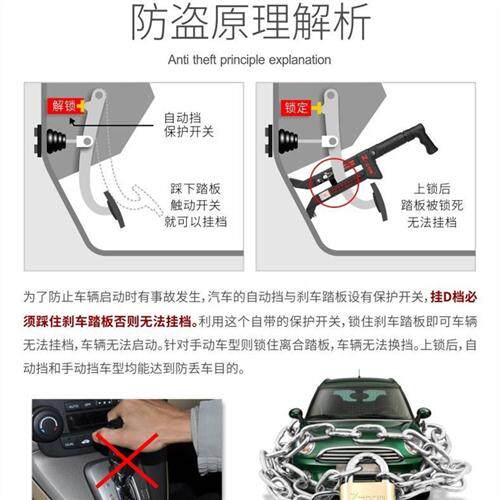 防盗原理解析

Anti theft principle explanation

解锁

自动挡
保护开关

踩下踏板
触动开关
就可以挂档

锁定

上锁后
踏板被锁死
无法挂档

为了防止车辆启动时有事故发生，汽车的自动挡与刹车踏板设有保护开关，挂D档必须踩住刹车踏板否则无法挂档。利用这个自带的保护开关，锁住刹车踏板即可车辆无法挂档，车辆无法启动。针对手动车型则锁住离合踏板，车辆无法换挡。上锁后，自动挡和手动挡车型均能达到防丢车目的。