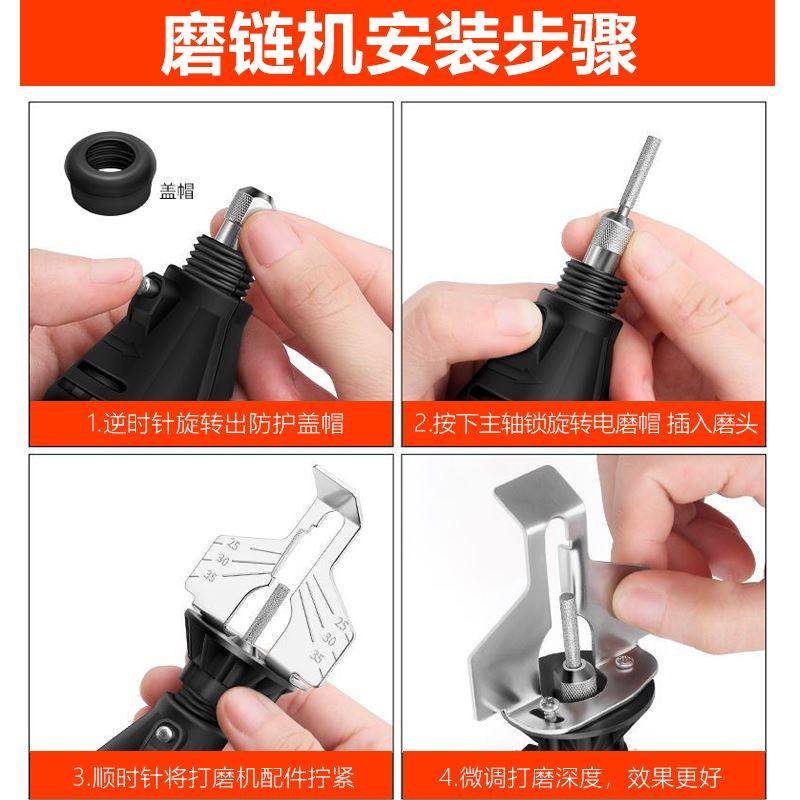 磨链机安装步骤

盖帽

1.逆时针旋转出防护盖帽

2.按下主轴锁旋转电磨帽 插入磨头

25
30
35
25
30
35

3.顺时针将打磨机配件拧紧

4.微调打磨深度，效果更好