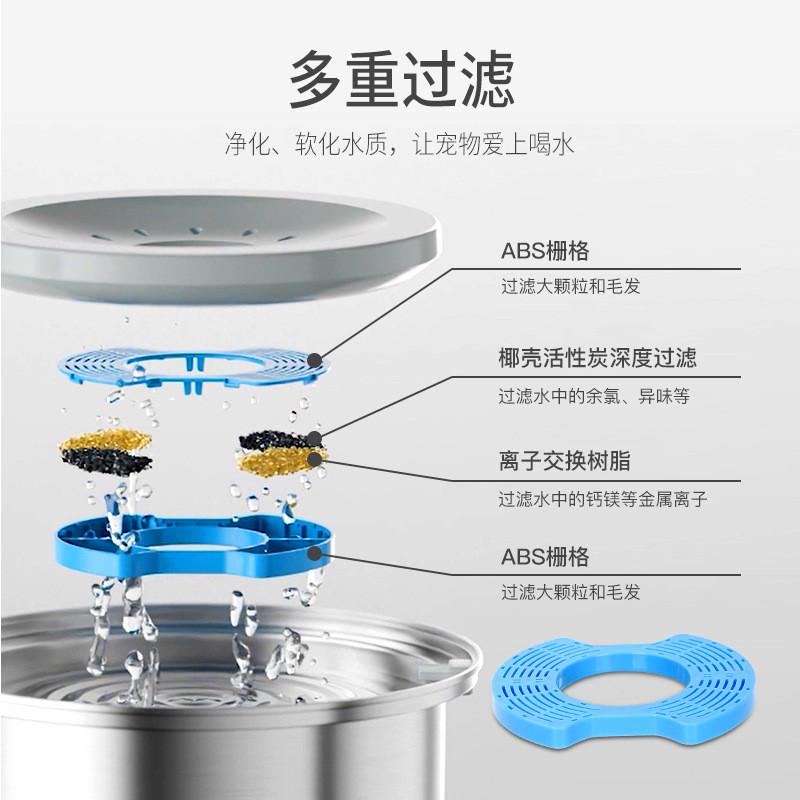 多重过滤

净化、软化水质，让宠物爱上喝水

ABS栅格

过滤大颗粒和毛发

椰壳活性炭深度过滤

过滤水中的余氯、异味等

离子交换树脂

过滤水中的钙镁等金属离子

ABS栅格

过滤大颗粒和毛发