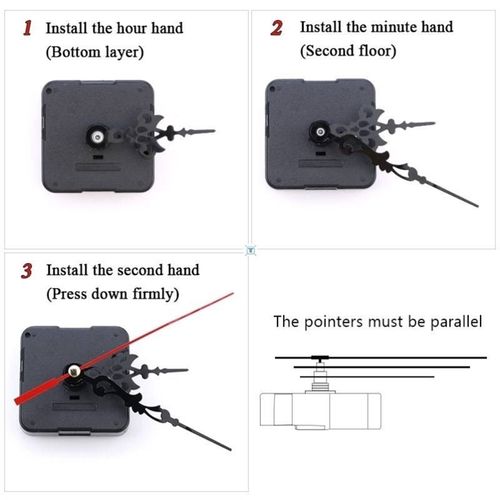 1 Install the hour hand
(Bottom layer)

2 Install the minute hand
(Second floor)

3 Install the second hand
(Press down firmly)

The pointers must be parallel