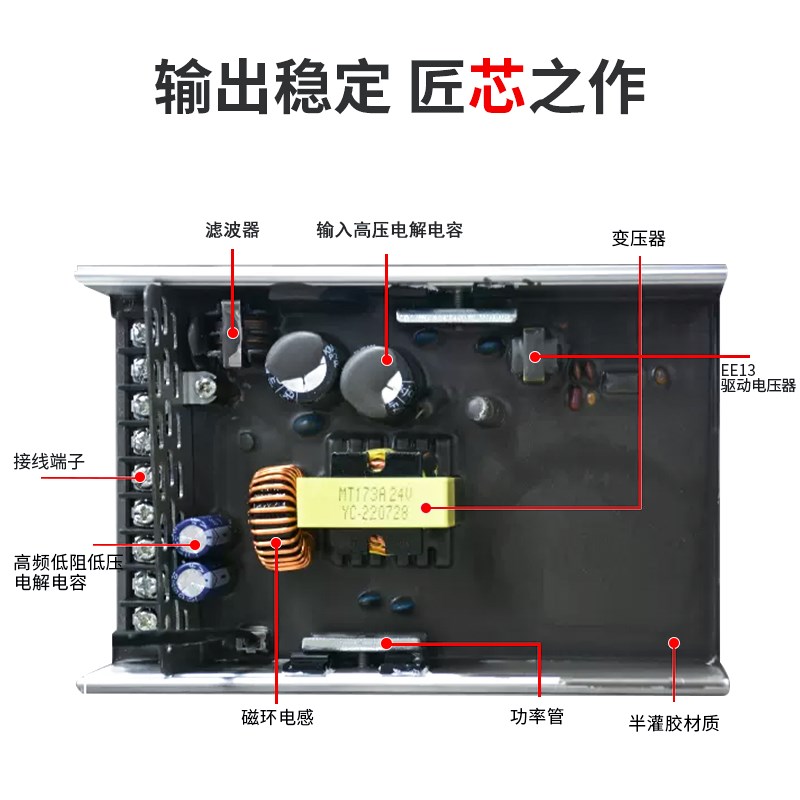 输出稳定 匠芯之作

滤波器

输入高压电解电容

变压器

EE13
驱动电压器

接线端子

MT173A 24V
YC-220728

高频低阻低压
电解电容

磁环电感

功率管

半灌胶材质