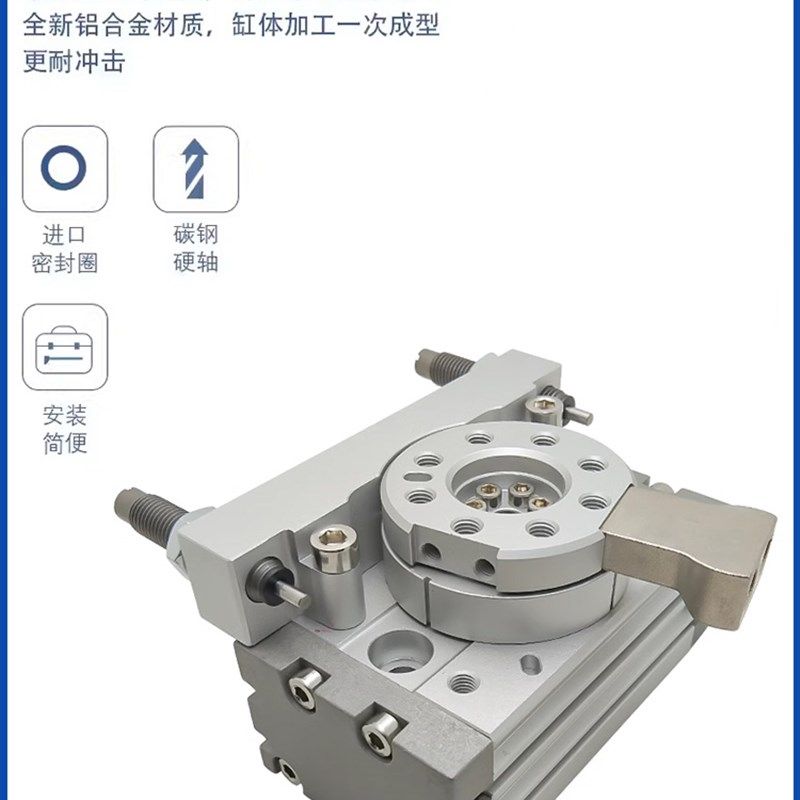 全新铝合金材质，缸体加工一次成型
更耐冲击

进口
密封圈

碳钢
硬轴

安装
简便