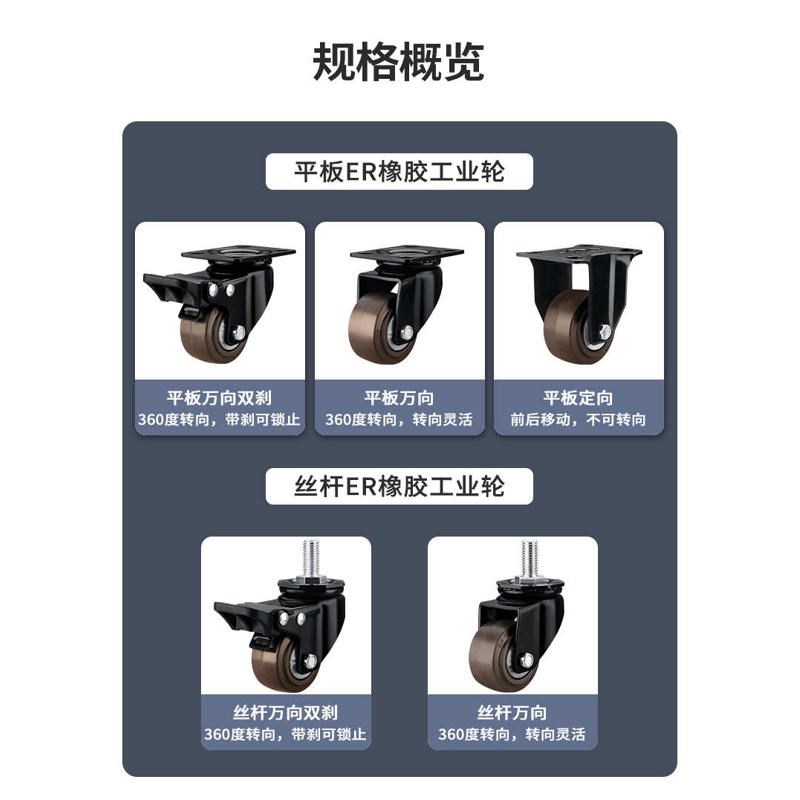 规格概览

平板ER橡胶工业轮

平板万向双刹
360度转向，带刹可锁止

平板万向
360度转向，转向灵活

平板定向
前后移动，不可转向

丝杆ER橡胶工业轮

丝杆万向双刹
360度转向，带刹可锁止

丝杆万向
360度转向，转向灵活