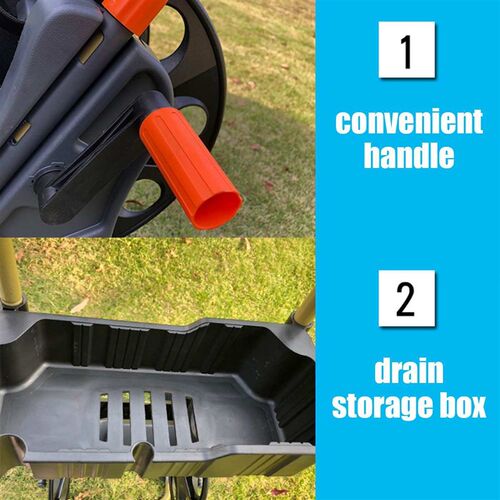 1

convenient handle

2

drain storage box